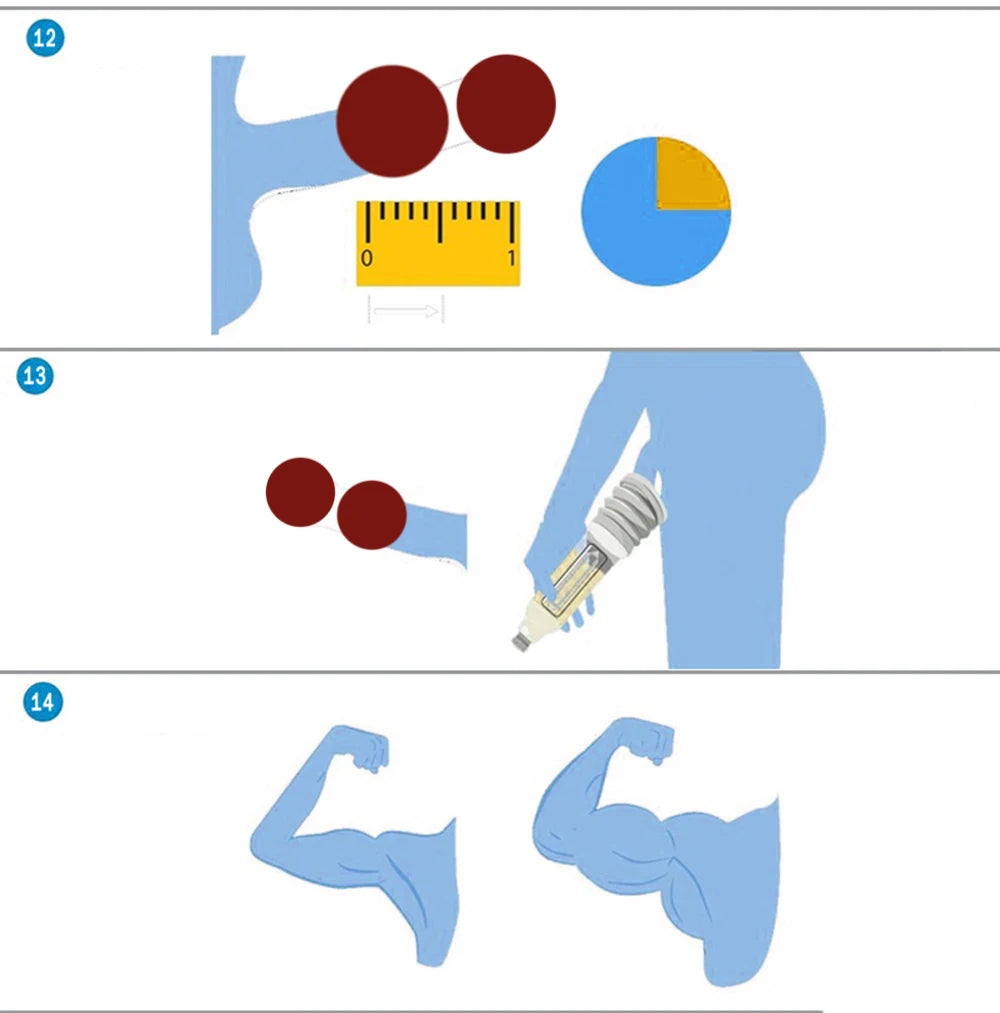 12

0 1

13

14