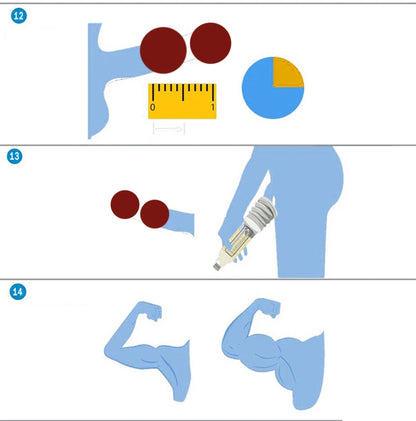 12

0
1

13

14